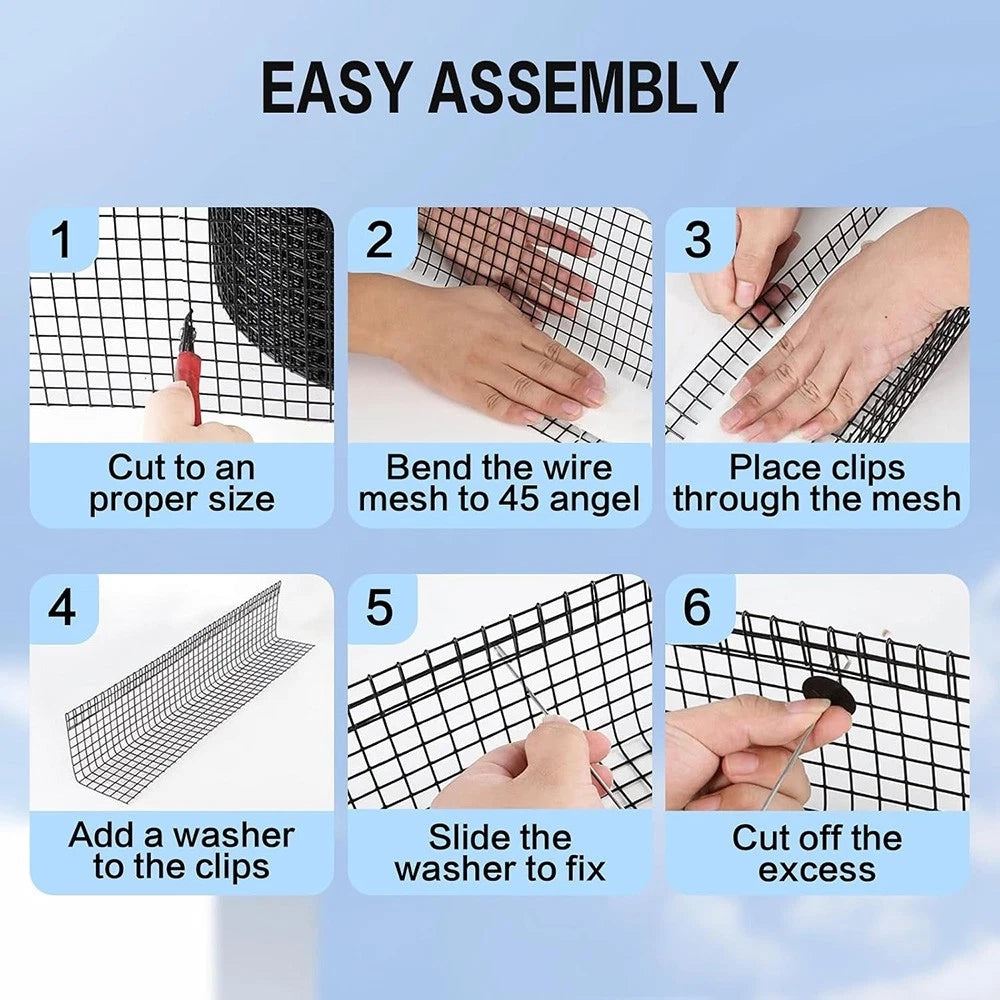 EASY ASSEMBLY

1
Cut to an proper size

2
Bend the wire mesh to 45 angel

3
Place clips through the mesh

4
Add a washer to the clips

5
Slide the washer to fix

6
Cut off the excess