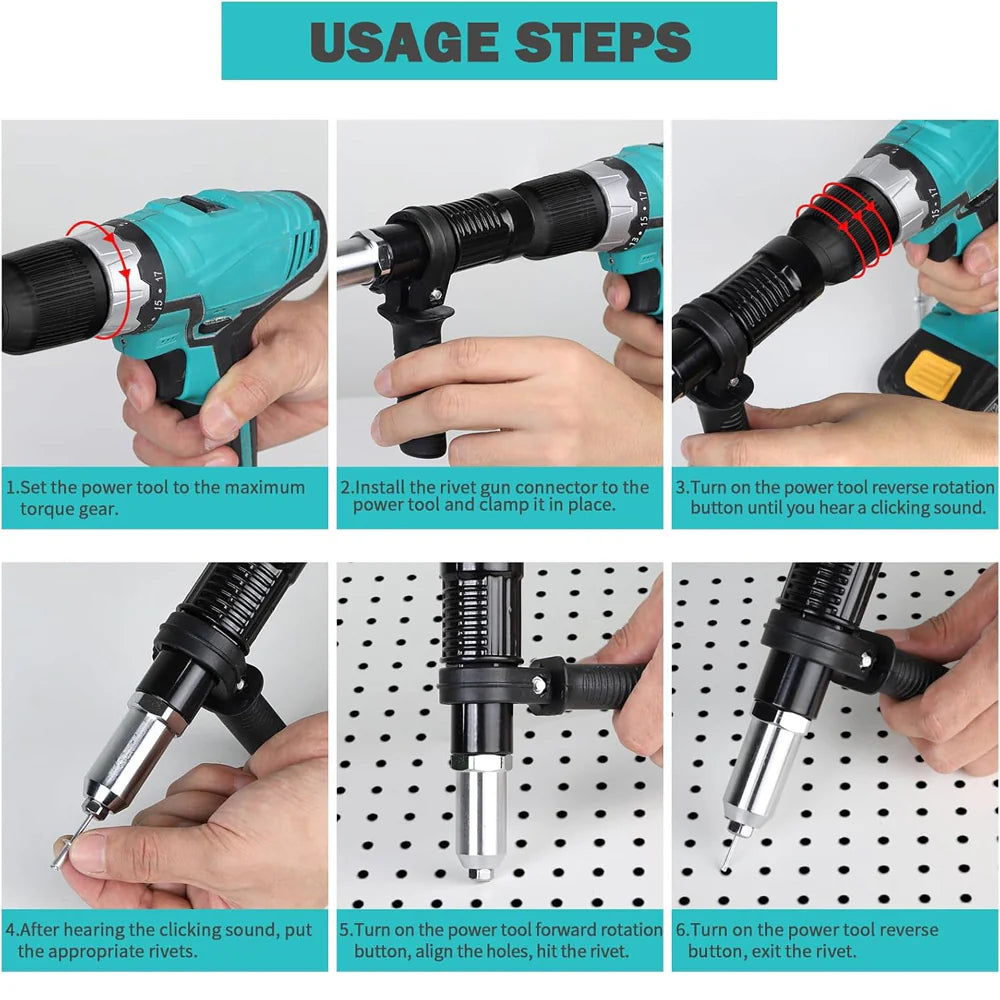 USAGE STEPS

1.Set the power tool to the maximum torque gear.

2.Install the rivet gun connector to the power tool and clamp it in place.

3.Turn on the power tool reverse rotation button until you hear a clicking sound.

4.After hearing the clicking sound, put the appropriate rivets.

5.Turn on the power tool forward rotation button, align the holes, hit the rivet.

6.Turn on the power tool reverse button, exit the rivet.