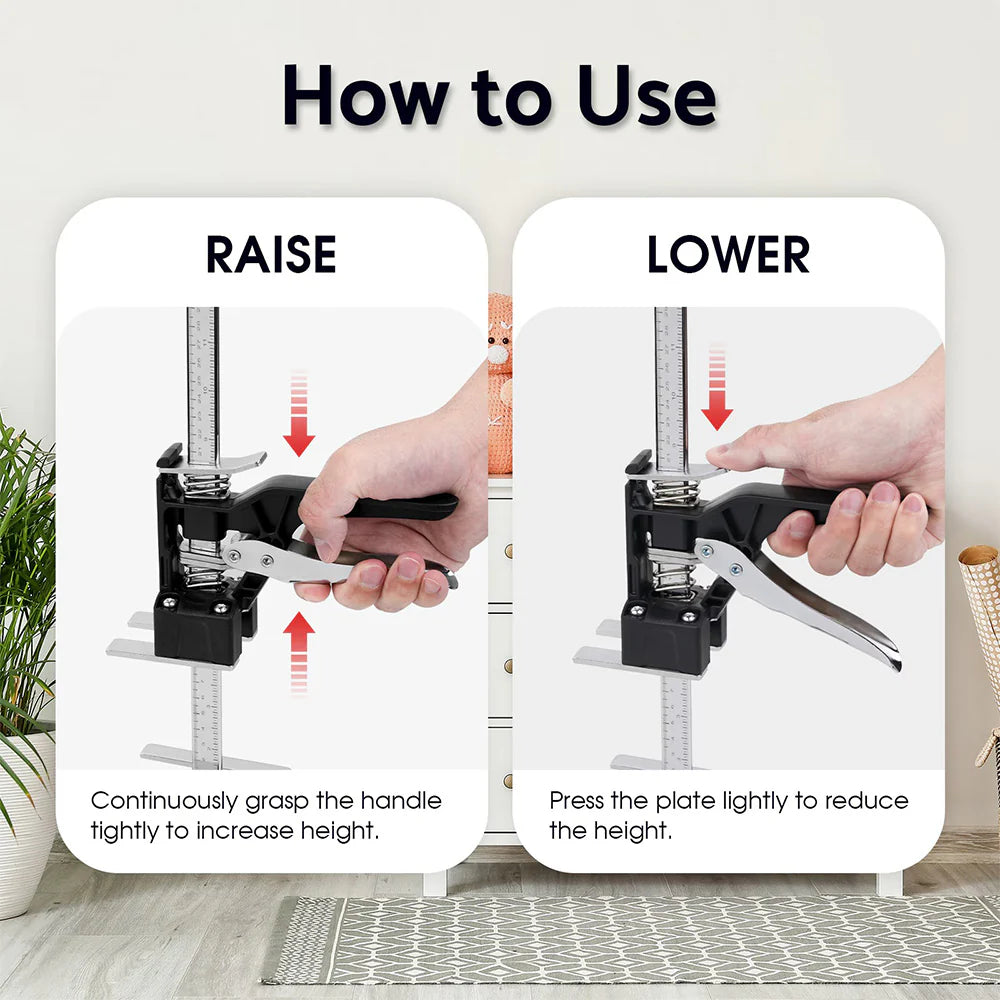 How to Use

RAISE

Continuously grasp the handle tightly to increase height.

LOWER

Press the plate lightly to reduce the height.