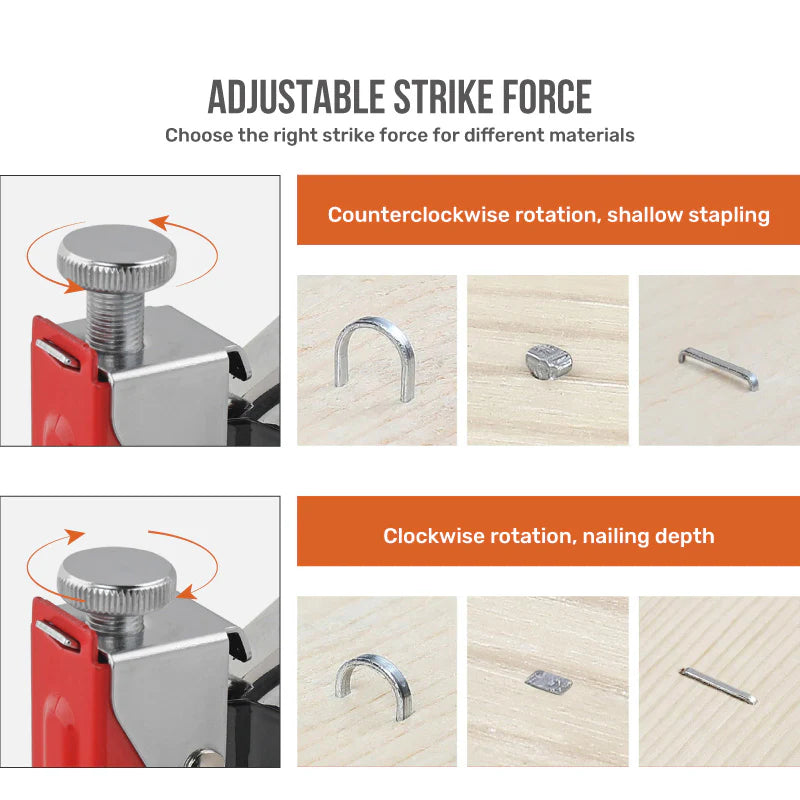 ADJUSTABLE STRIKE FORCE
Choose the right strike force for different materials

Counterclockwise rotation, shallow stapling

Clockwise rotation, nailing depth